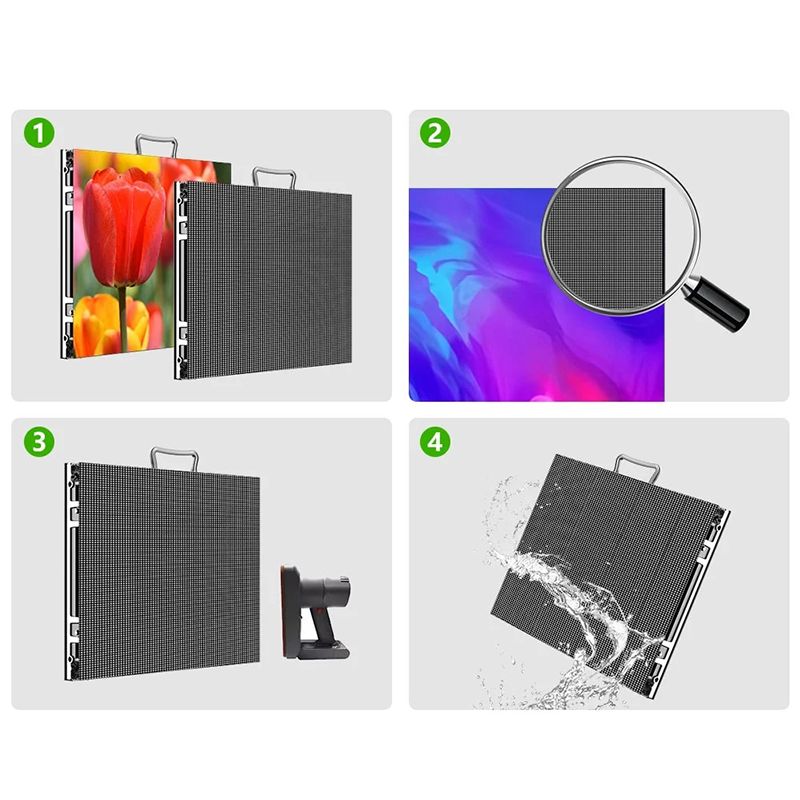 1

2

3

4