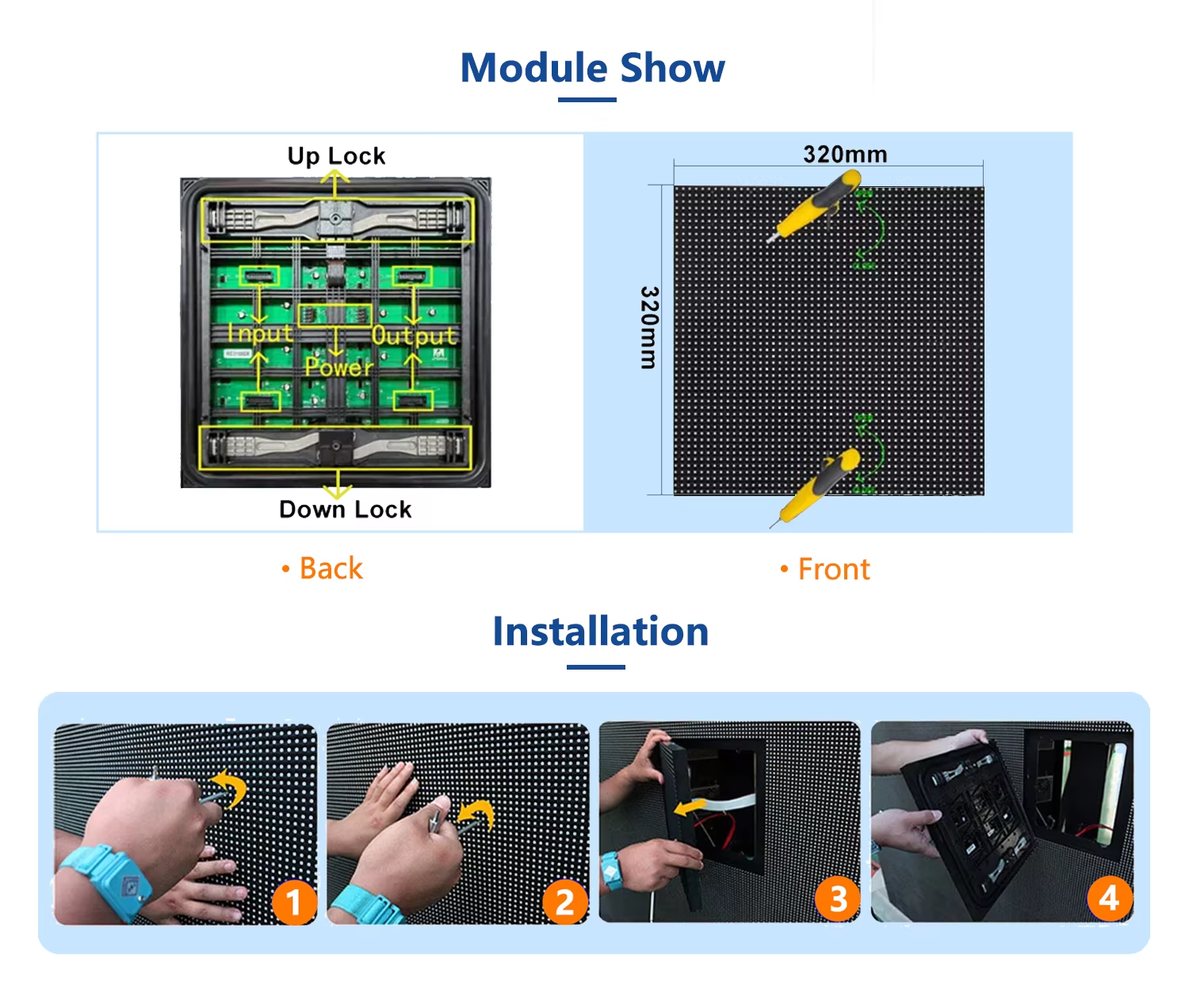 Module Show

Up Lock

Input

Output

Power

Down Lock

320mm

320mm

• Back

• Front

Installation

1

2

3

4