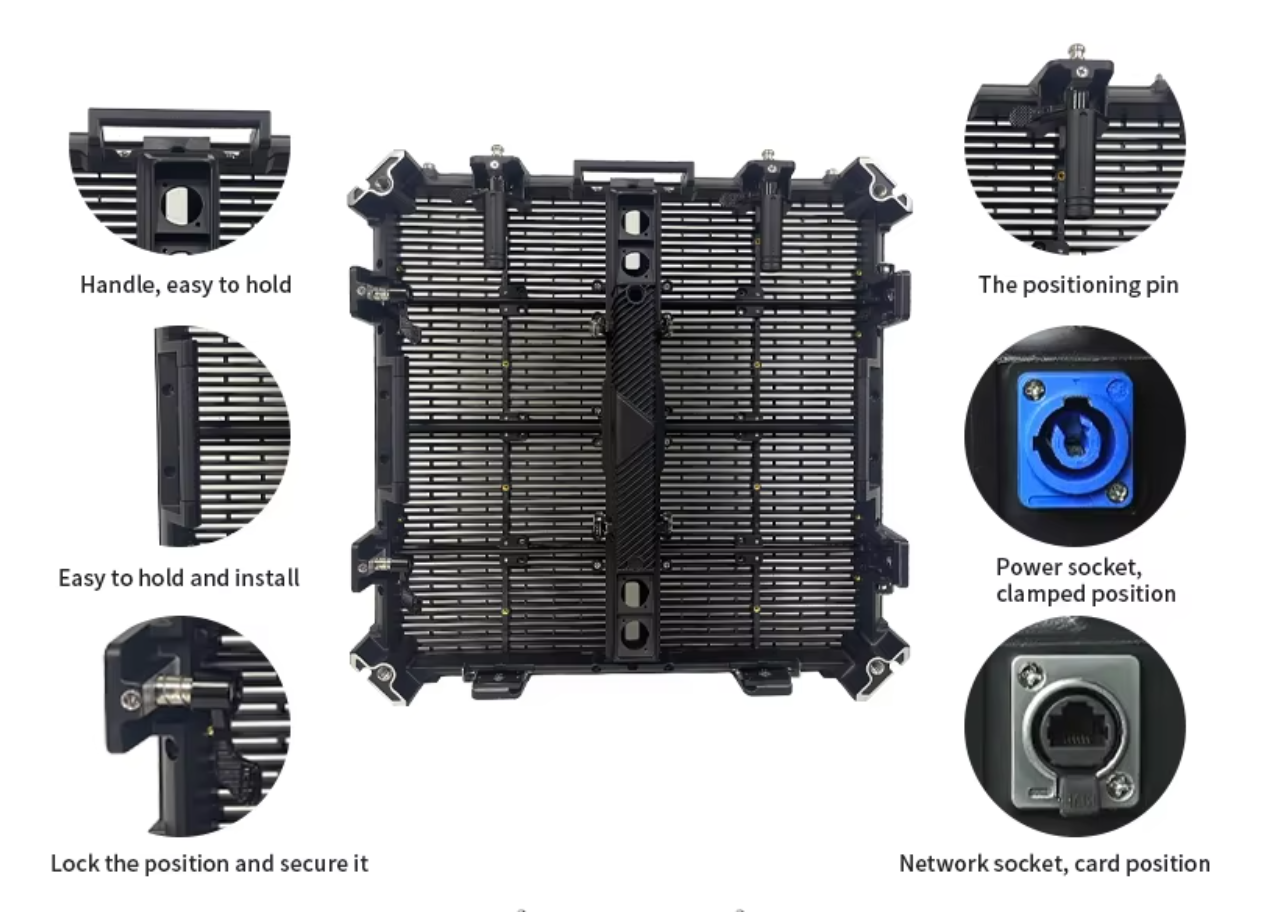 Handle, easy to hold

Easy to hold and install

Lock the position and secure it

The positioning pin

Power socket, clamped position

Network socket, card position