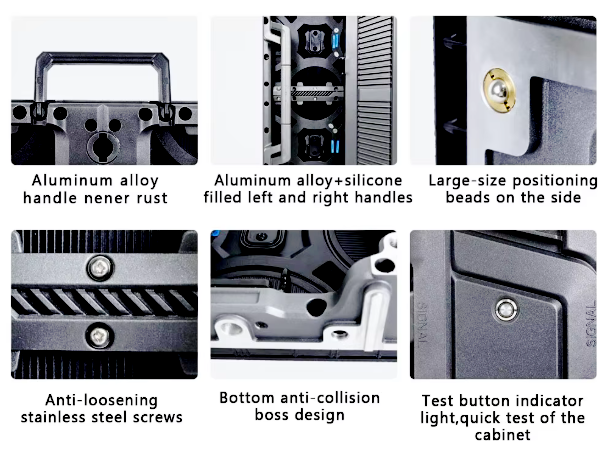 Aluminum alloy handle nener rust

Aluminum alloy+silicone filled left and right handles

Large-size positioning beads on the side

Anti-loosening stainless steel screws

Bottom anti-collision boss design

SIGNAL

SIGNAL

Test button indicator light,quick test of the cabinet