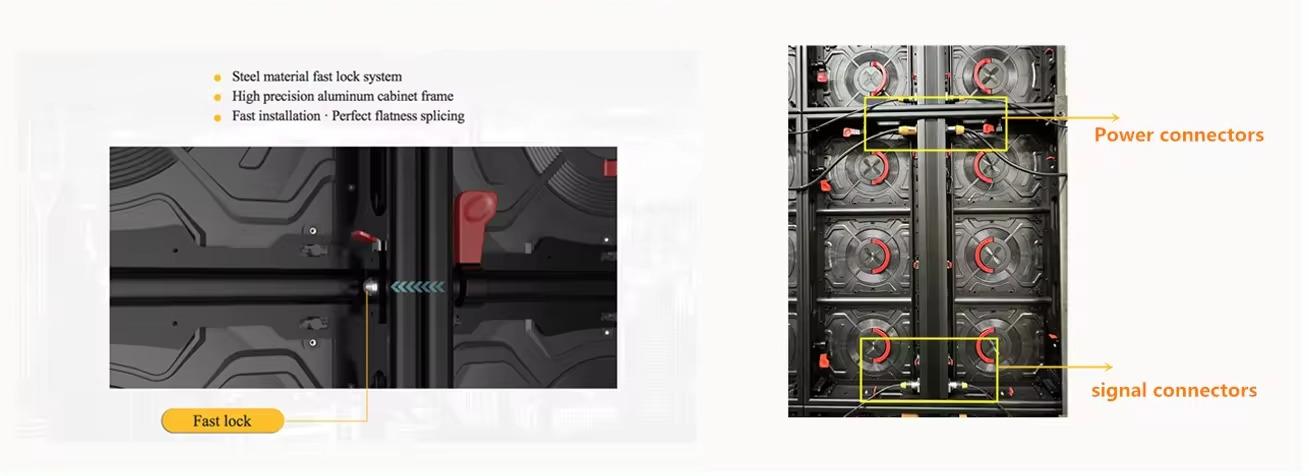 Steel material fast lock system
High precision aluminum cabinet frame
Fast installation · Perfect flatness splicing

Fast lock

Power connectors

signal connectors