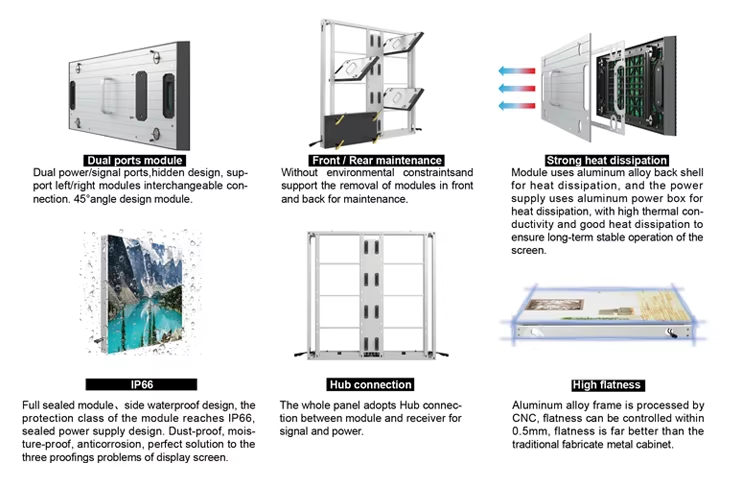 Dual ports module

Dual power/signal ports,hidden design, support left/right modules interchangeable connection. 45°angle design module.

Front / Rear maintenance

Without environmental constraintsand support the removal of modules in front and back for maintenance.

Strong heat dissipation

Module uses aluminum alloy back shell for heat dissipation, and the power supply uses aluminum power box for heat dissipation, with high thermal conductivity and good heat dissipation to ensure long-term stable operation of the screen.

IP66

Full sealed module、side waterproof design, the protection class of the module reaches IP66, sealed power supply design. Dust-proof, moisture-proof, anticorrosion, perfect solution to the three proofings problems of display screen.

Hub connection

The whole panel adopts Hub connection between module and receiver for signal and power.

High flatness

Aluminum alloy frame is processed by CNC, flatness can be controlled within 0.5mm, flatness is far better than the traditional fabricate metal cabinet.