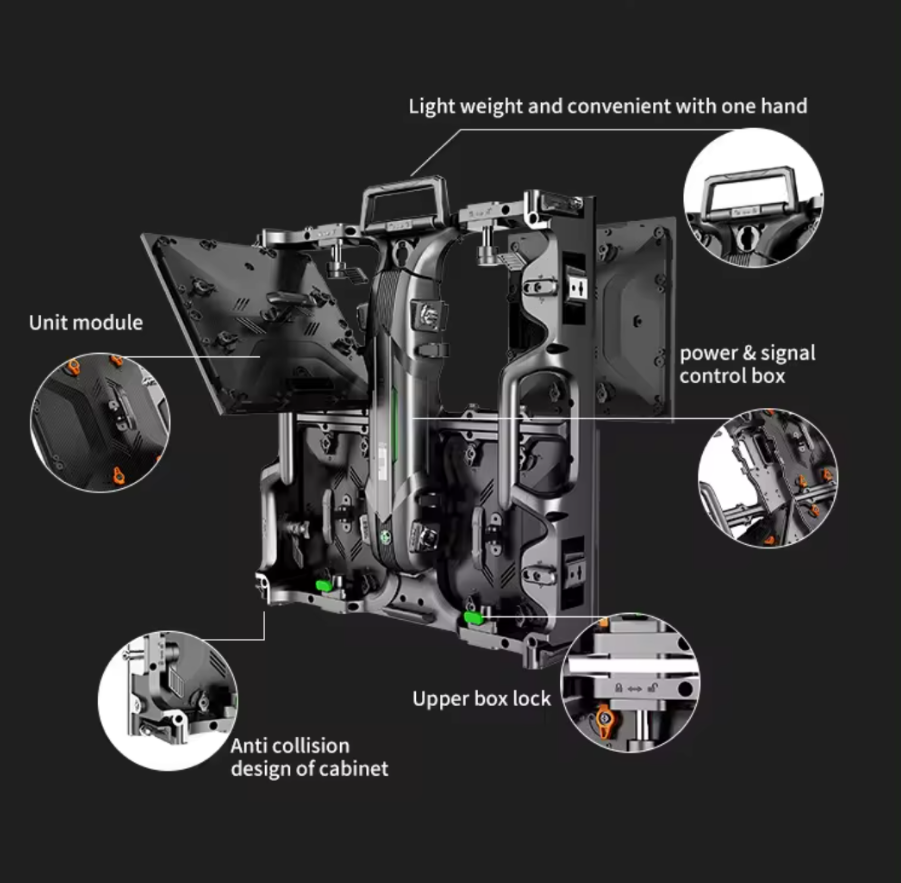 Light weight and convenient with one hand

Unit module

power & signal control box

Upper box lock

Anti collision design of cabinet