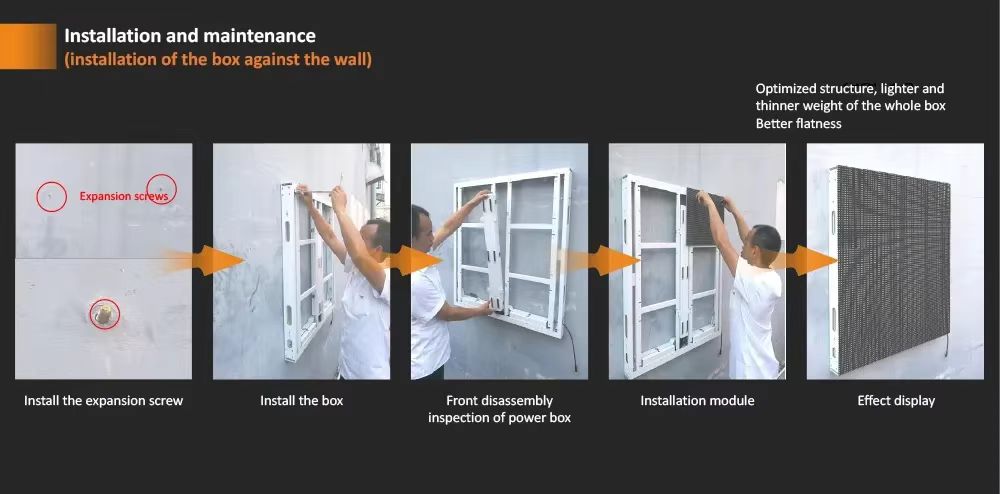 Installation and maintenance
(installation of the box against the wall)

Optimized structure, lighter and thinner weight of the whole box
Better flatness

Expansion screws

Install the expansion screw

Install the box

Front disassembly inspection of power box

Installation module

Effect display