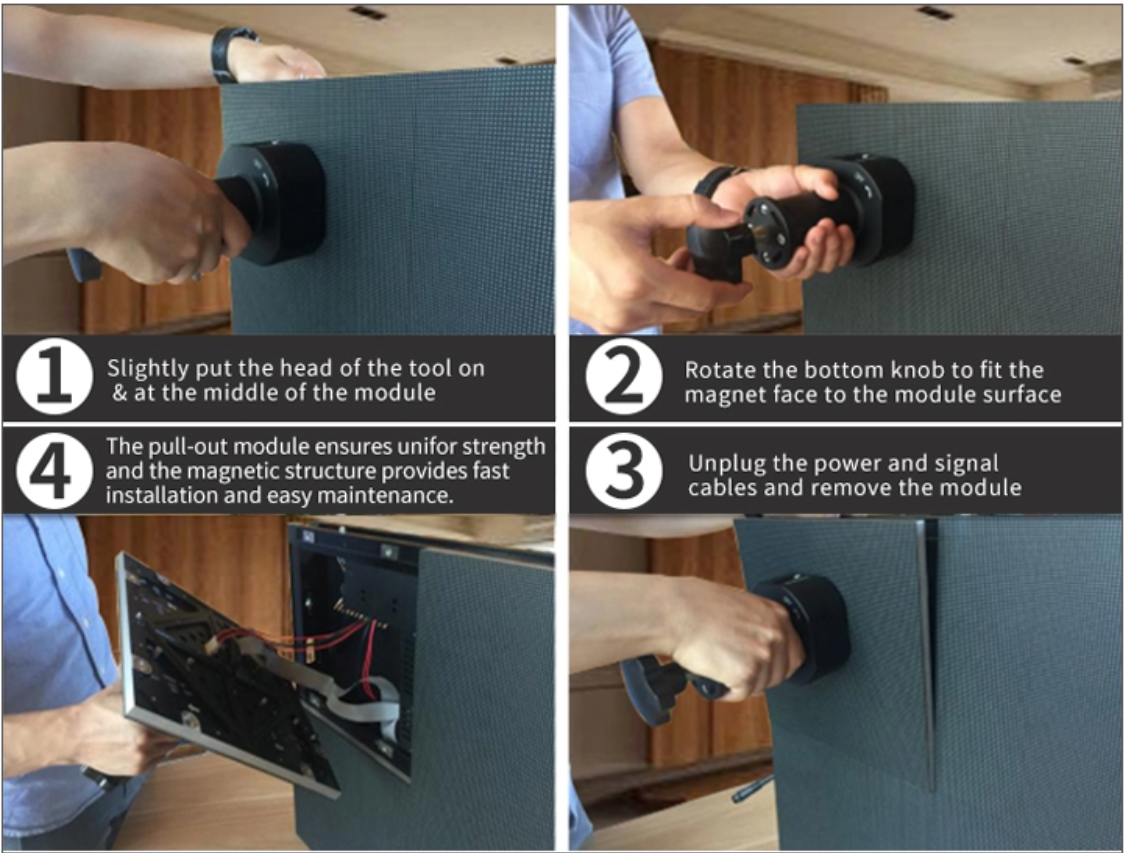 1 Slightly put the head of the tool on & at the middle of the module

2 Rotate the bottom knob to fit the magnet face to the module surface

4 The pull-out module ensures unifor strength and the magnetic structure provides fast installation and easy maintenance.

3 Unplug the power and signal cables and remove the module