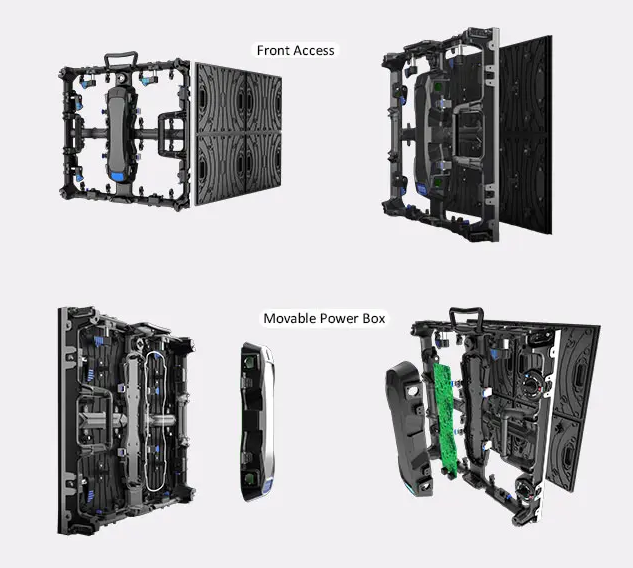 Front Access

Movable Power Box